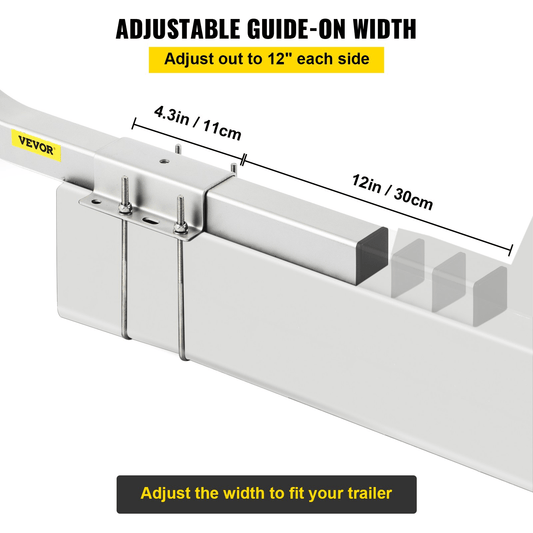 ADJUSTABLE GUIDE-ON WIDTH

Adjust out to 12" each side

VEVOR

4.3in / 11cm

12in / 30cm

Adjust the width to fit your trailer