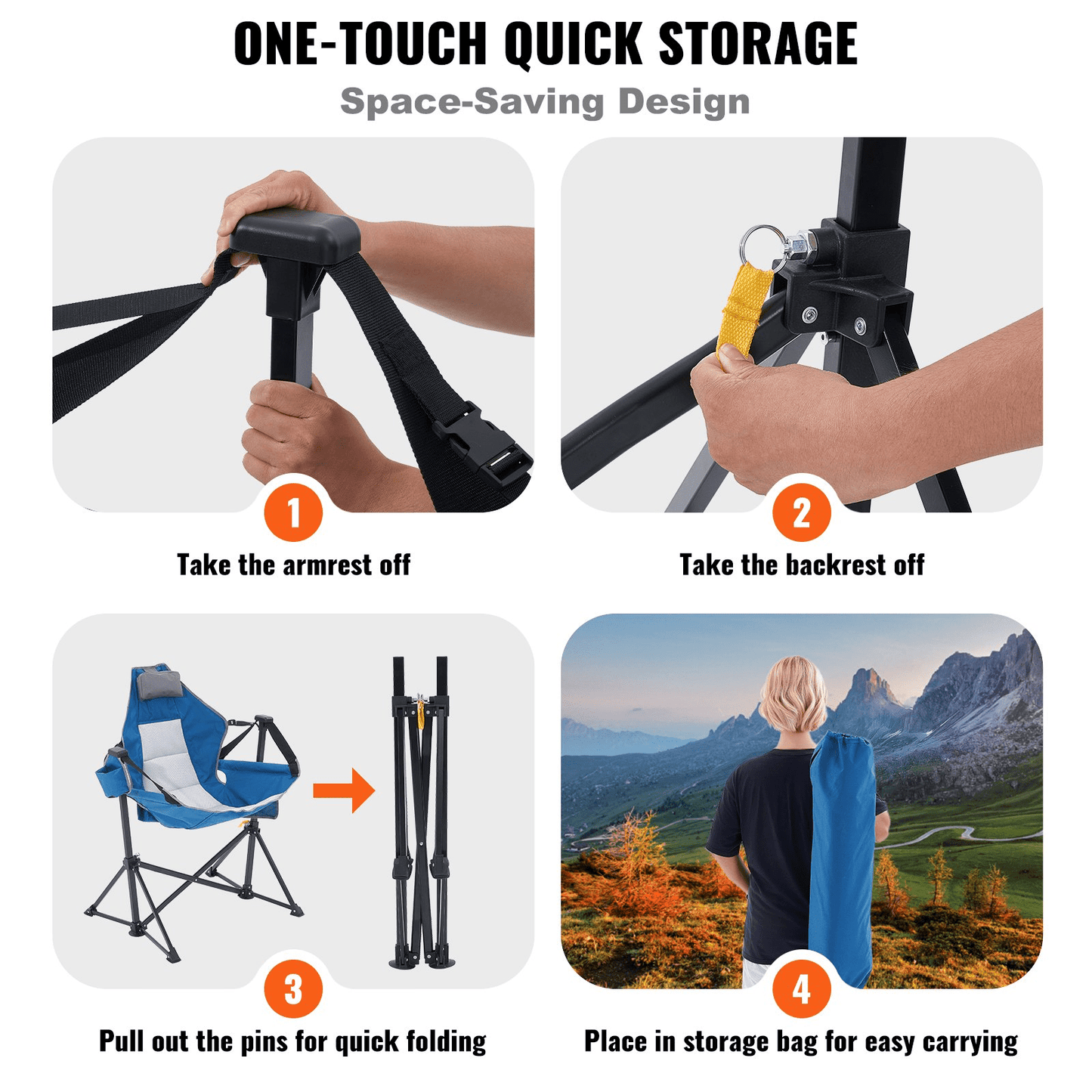 ONE-TOUCH QUICK STORAGE

Space-Saving Design

1

Take the armrest off

2

Take the backrest off

3

Pull out the pins for quick folding

4

Place in storage bag for easy carrying